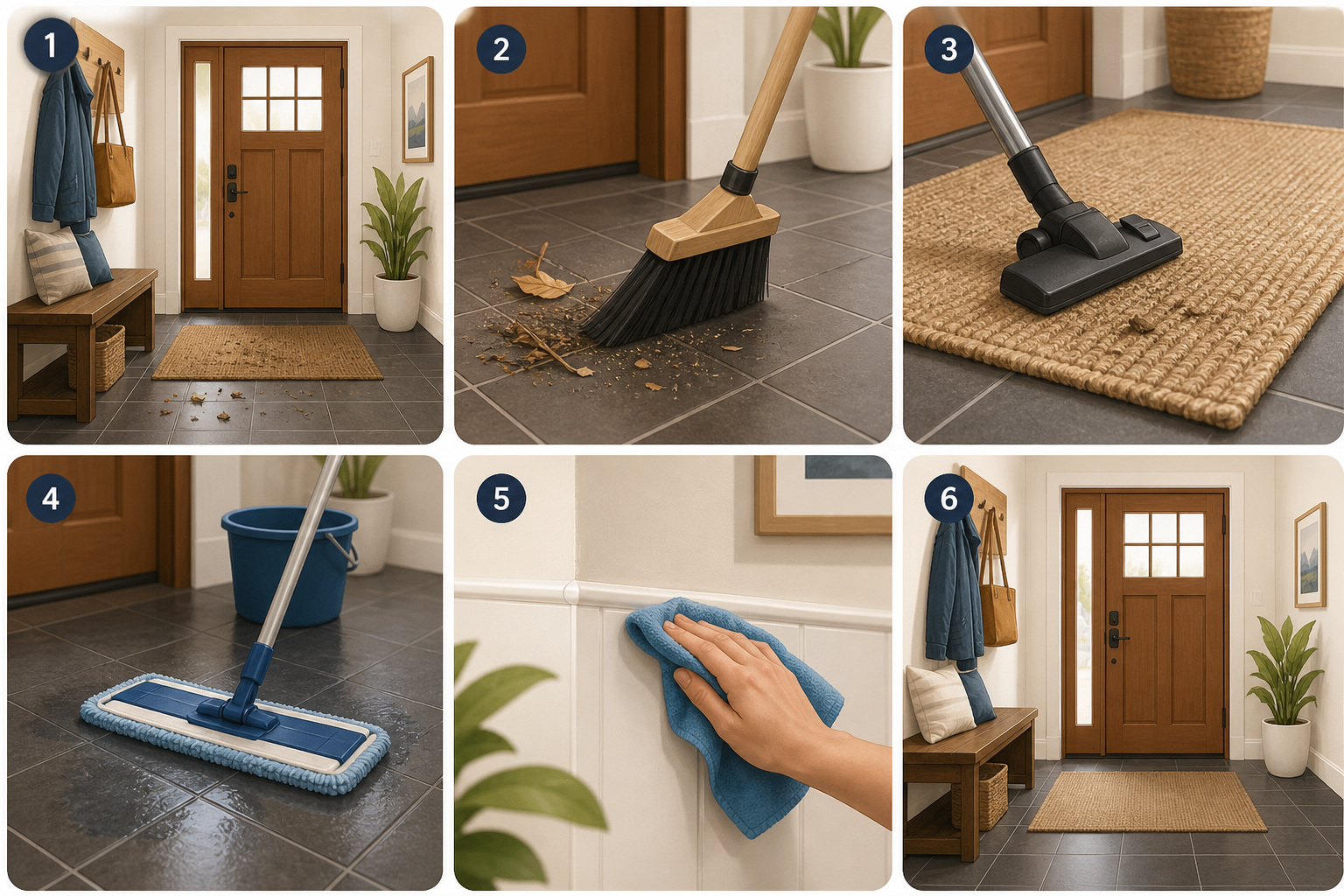 1

2

3

4

5

6